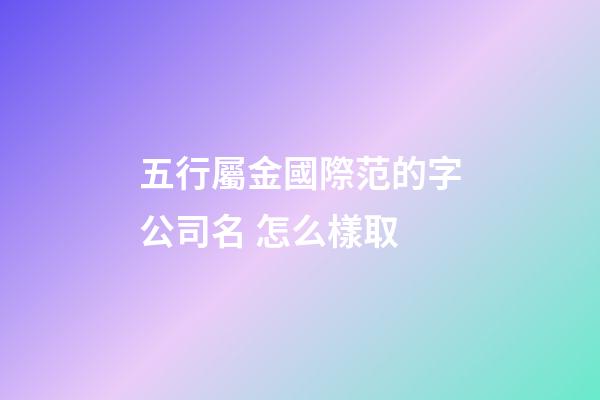 五行屬金國際范的字公司名 怎么樣取